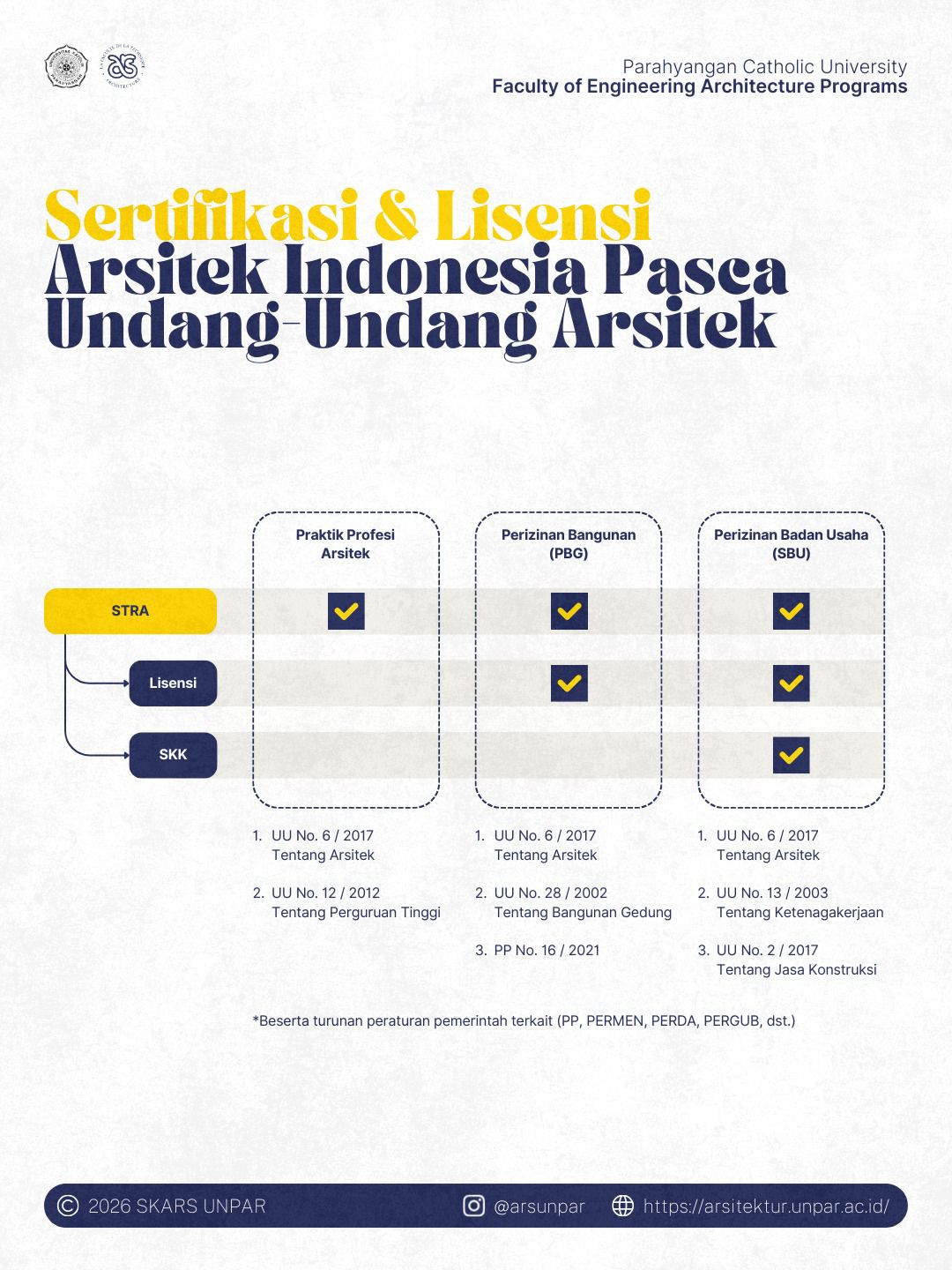 Parahyangan Catholic University
Faculty of Engineering Architecture Programs

Sertifikasi & Lisensi
Arsitek Indonesia Pasca Undang-Undang Arsitek

| | Praktik Profesi Arsitek | Perizinan Bangunan (PBG) | Perizinan Badan Usaha (SBU) |
|---|---|---|---|
| STRA | ✓ | ✓ | ✓ |
| Lisensi | | ✓ | ✓ |
| SKK | | | ✓ |

1. UU No. 6 / 2017 Tentang Arsitek
2. UU No. 12 / 2012 Tentang Perguruan Tinggi

1. UU No. 6 / 2017 Tentang Arsitek
2. UU No. 28 / 2002 Tentang Bangunan Gedung
3. PP No. 16 / 2021

1. UU No. 6 / 2017 Tentang Arsitek
2. UU No. 13 / 2003 Tentang Ketenagakerjaan
3. UU No. 2 / 2017 Tentang Jasa Konstruksi

*Beserta turunan peraturan pemerintah terkait (PP, PERMEN, PERDA, PERGUB, dst.)

© 2026 SKARS UNPAR @arsunpar https://arsitektur.unpar.ac.id/